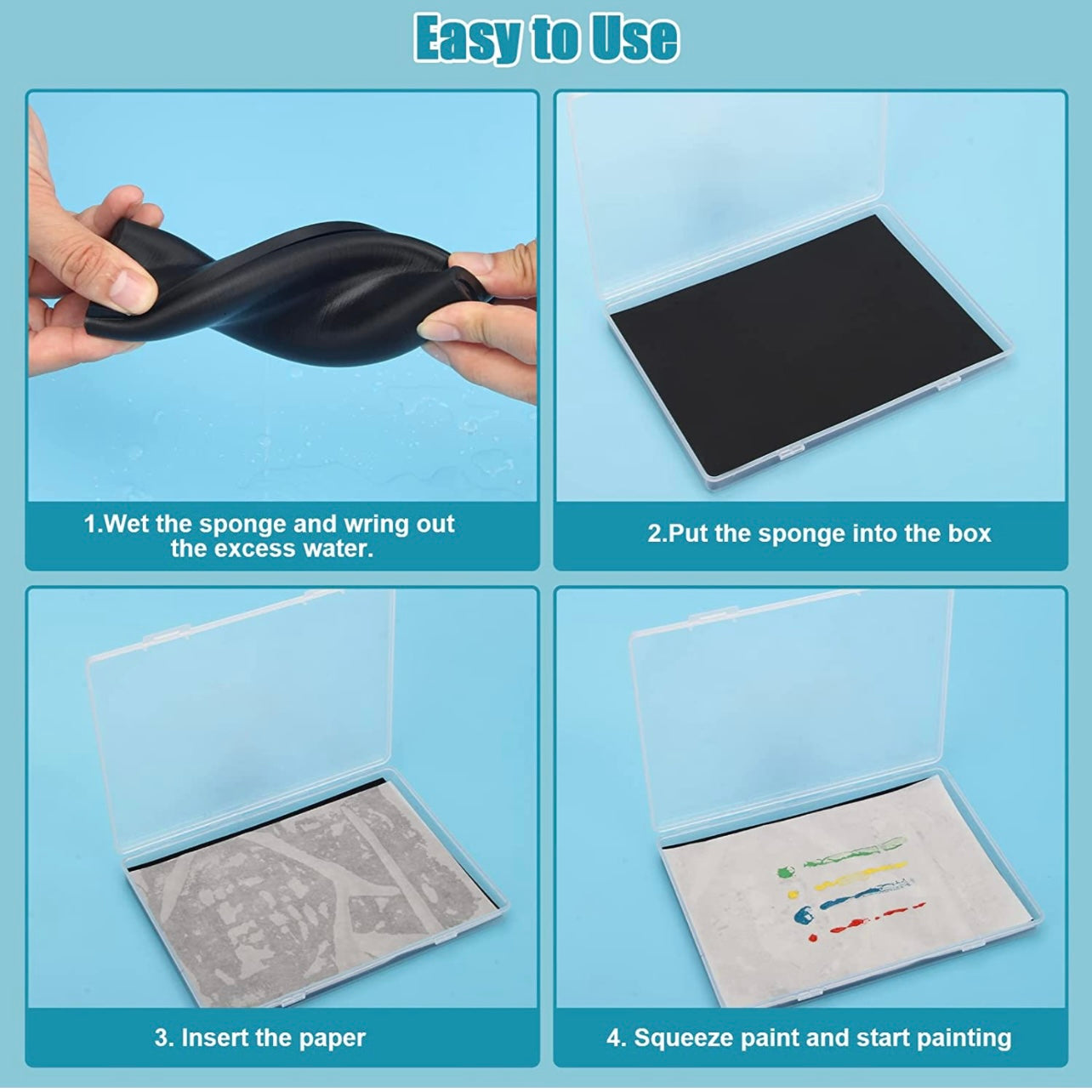 Easy to Use

1.Wet the sponge and wring out the excess water.

2.Put the sponge into the box

3. Insert the paper

4. Squeeze paint and start painting