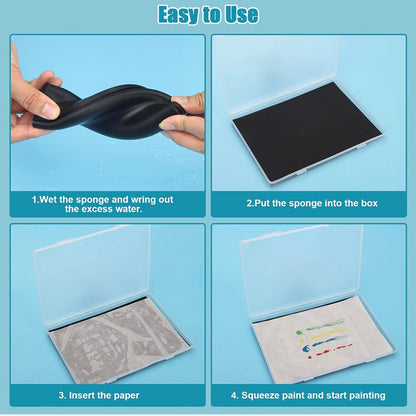 Easy to Use

1.Wet the sponge and wring out the excess water.

2.Put the sponge into the box

3. Insert the paper

4. Squeeze paint and start painting